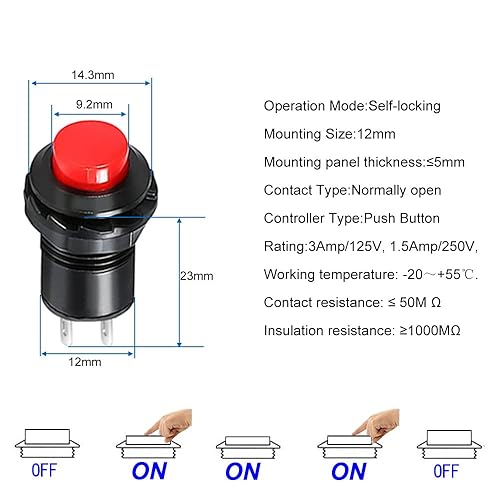 14.3mm

9.2mm

23mm

12mm

Operation Mode:Self-locking

Mounting Size:12mm

Mounting panel thickness:≤5mm

Contact Type:Normally open

Controller Type:Push Button

Rating:3Amp/125V, 1.5Amp/250V,

Working temperature: -20～+55℃.

Contact resistance: ≤ 50M Ω

Insulation resistance: ≥1000MΩ

OFF

ON

ON

ON

OFF