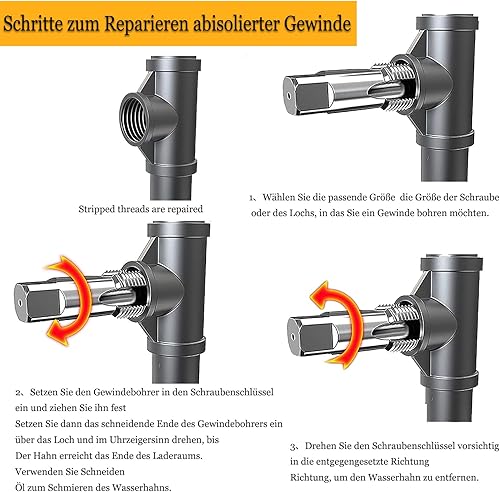 Schritte zum Reparieren abisolierter Gewinde

Stripped threads are repaired

1、Wählen Sie die passende Größe die Größe der Schraube oder des Lochs, in das Sie ein Gewinde bohren möchten.

2、Setzen Sie den Gewindebohrer in den Schraubenschlüssel ein und ziehen Sie ihn fest
Setzen Sie dann das schneidende Ende des Gewindebohrers ein über das Loch und im Uhrzeigersinn drehen, bis
Der Hahn erreicht das Ende des Laderaums.
Verwenden Sie Schneiden
Öl zum Schmieren des Wasserhahns.

3、Drehen Sie den Schraubenschlüssel vorsichtig in die entgegengesetzte Richtung
Richtung, um den Wasserhahn zu entfernen.