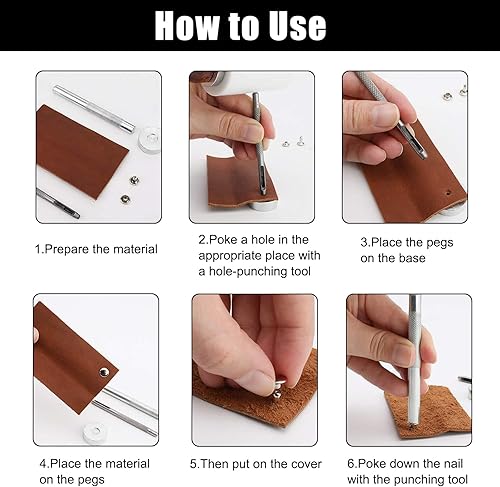 How to Use

1.Prepare the material

2.Poke a hole in the appropriate place with a hole-punching tool

3.Place the pegs on the base

4.Place the material on the pegs

5.Then put on the cover

6.Poke down the nail with the punching tool