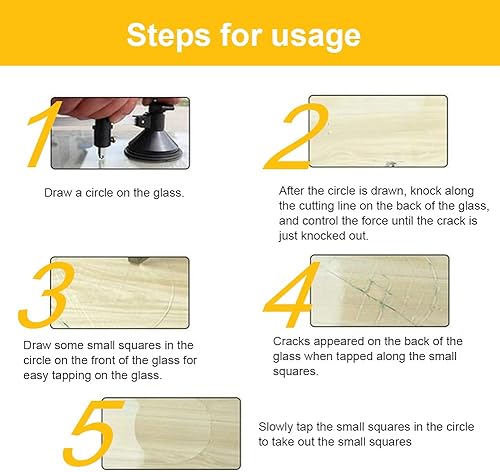 Steps for usage

1

Draw a circle on the glass.

2

After the circle is drawn, knock along the cutting line on the back of the glass, and control the force until the crack is just knocked out.

3

Draw some small squares in the circle on the front of the glass for easy tapping on the glass.

4

Cracks appeared on the back of the glass when tapped along the small squares.

5

Slowly tap the small squares in the circle to take out the small squares