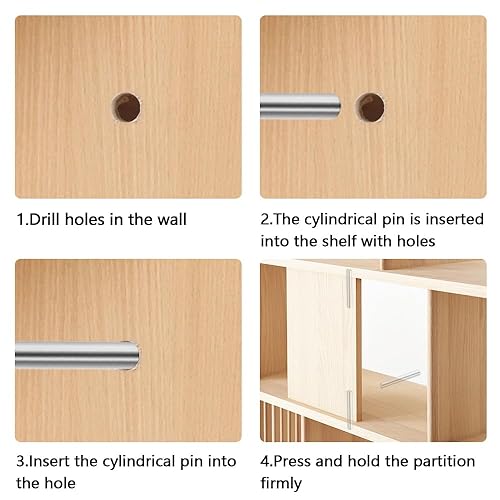 1.Drill holes in the wall

2.The cylindrical pin is inserted into the shelf with holes

3.Insert the cylindrical pin into the hole

4.Press and hold the partition firmly