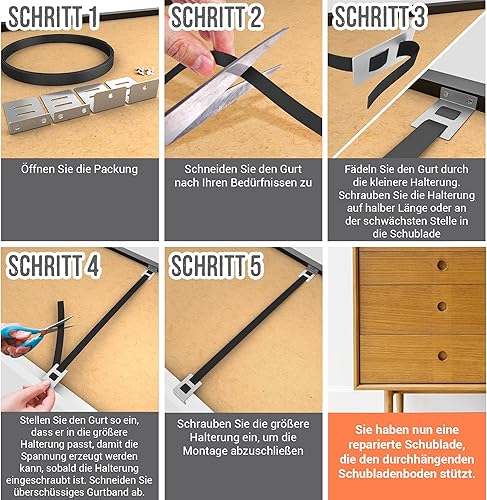 SCHRITT 1

Öffnen Sie die Packung

SCHRITT 2

Schneiden Sie den Gurt nach Ihren Bedürfnissen zu

SCHRITT 3

Fädeln Sie den Gurt durch die kleinere Halterung. Schrauben Sie die Halterung auf halber Länge oder an der schwächsten Stelle in die Schublade

SCHRITT 4

Stellen Sie den Gurt so ein, dass er in die größere Halterung passt, damit die Spannung erzeugt werden kann, sobald die Halterung eingeschraubt ist. Schneiden Sie überschüssiges Gurtband ab.

SCHRITT 5

Schrauben Sie die größere Halterung ein, um die Montage abzuschließen

Sie haben nun eine reparierte Schublade, die den durchhängenden Schubladenboden stützt.