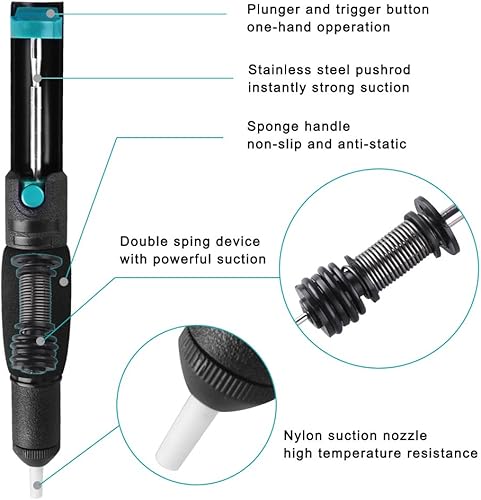 Plunger and trigger button
one-hand opperation

Stainless steel pushrod
instantly strong suction

Sponge handle
non-slip and anti-static

Double sping device
with powerful suction

Nylon suction nozzle
high temperature resistance