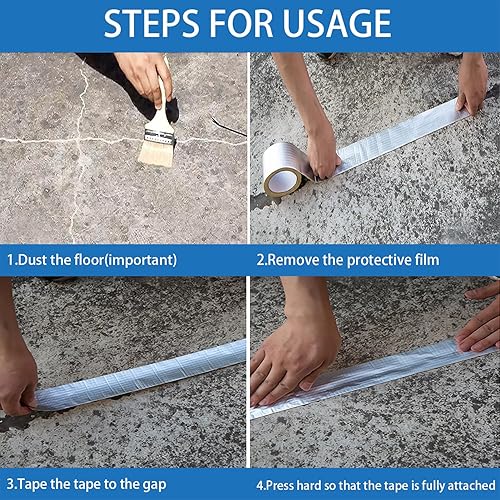 STEPS FOR USAGE

1.Dust the floor(important)

2.Remove the protective film

3.Tape the tape to the gap

4.Press hard so that the tape is fully attached