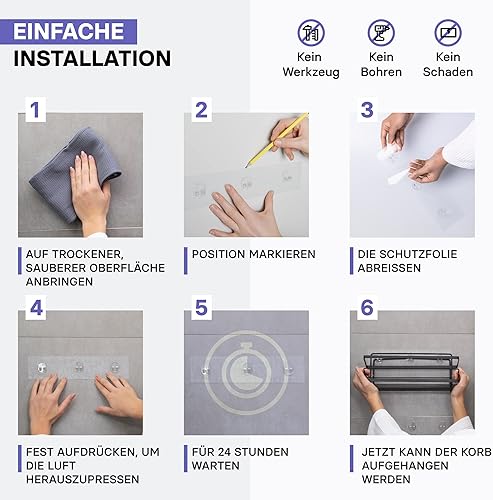 EINFACHE
INSTALLATION

Kein Werkzeug

Kein Bohren

Kein Schaden

1

AUF TROCKENER, SAUBERER OBERFLÄCHE ANBRINGEN

2

POSITION MARKIEREN

3

DIE SCHUTZFOLIE ABREISSEN

4

FEST AUFDRÜCKEN, UM DIE LUFT HERAUSZUPRESSEN

5

FÜR 24 STUNDEN WARTEN

6

JETZT KANN DER KORB AUFGEHANGEN WERDEN