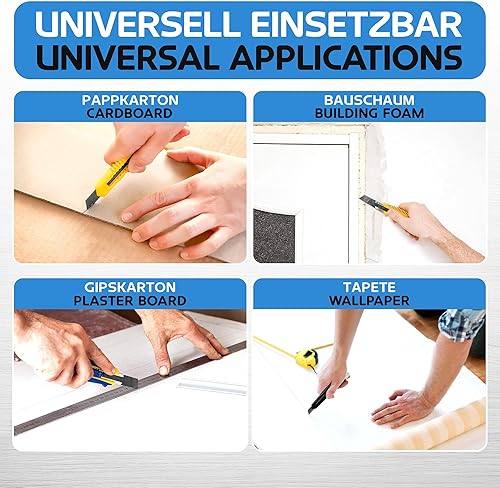 UNIVERSELL EINSETZBAR
UNIVERSAL APPLICATIONS

PAPPKARTON
CARDBOARD

BAUSCHAUM
BUILDING FOAM

GIPSKARTON
PLASTER BOARD

TAPETE
WALLPAPER