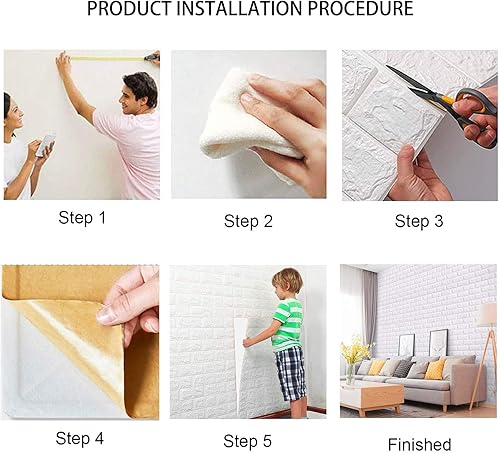 PRODUCT INSTALLATION PROCEDURE

Step 1

Step 2

Step 3

Step 4

Step 5

Finished