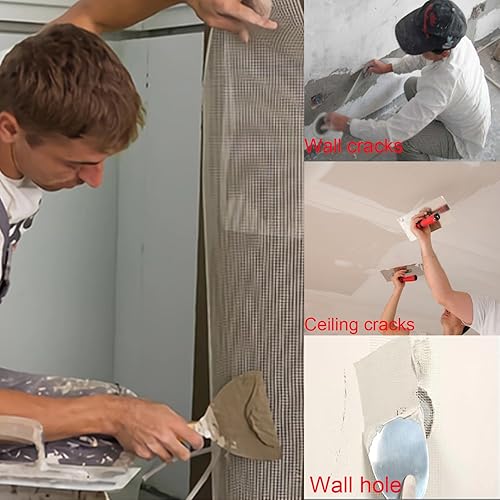 Wall cracks

Ceiling cracks

Wall hole