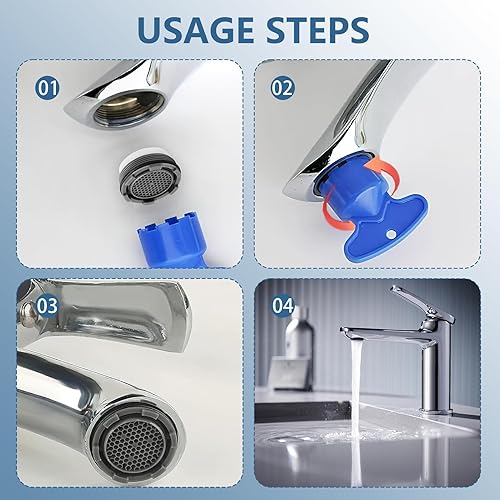 USAGE STEPS

01

02

03

04