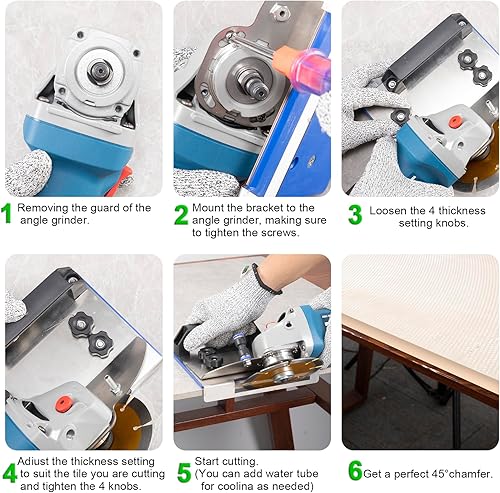 1 Removing the guard of the angle grinder.

2 Mount the bracket to the angle grinder, making sure to tighten the screws.

3 Loosen the 4 thickness setting knobs.

4 Adiust the thickness setting to suit the tile you are cutting and tighten the 4 knobs.

5 Start cutting. (You can add water tube for coolina as needed)

6 Get a perfect 45°chamfer.