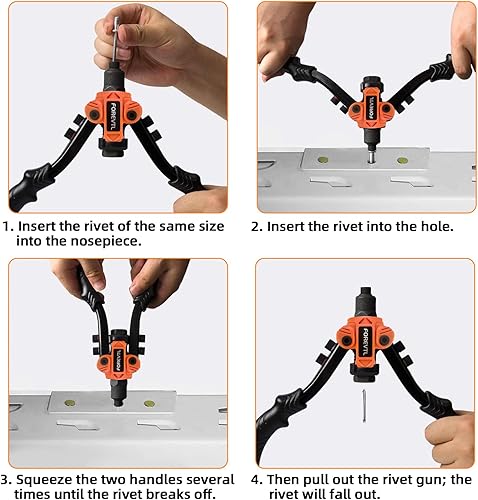 FOREVTL

1. Insert the rivet of the same size into the nosepiece.

FOREVTL

2. Insert the rivet into the hole.

FOREVTL

3. Squeeze the two handles several times until the rivet breaks off.

FOREVTL

4. Then pull out the rivet gun; the rivet will fall out.