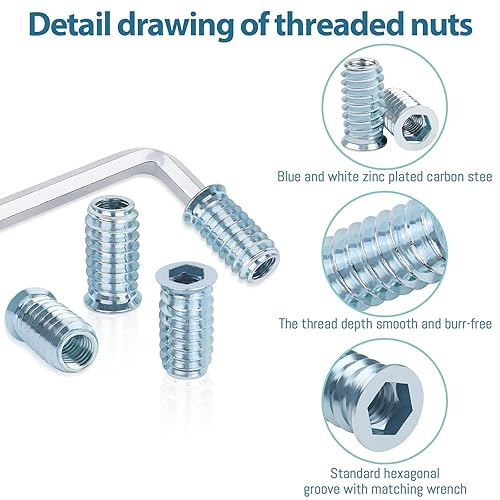 Detail drawing of threaded nuts

Blue and white zinc plated carbon stee

The thread depth smooth and burr-free

Standard hexagonal groove with matching wrench