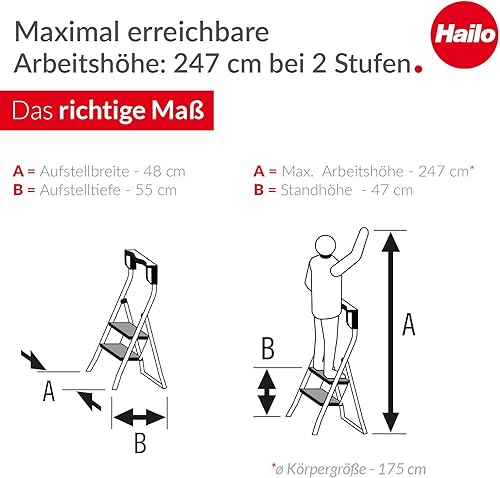 Maximal erreichbare Arbeitshöhe: 247 cm bei 2 Stufen.

Hailo

Das richtige Maß

A = Aufstellbreite - 48 cm
B = Aufstelltiefe - 55 cm

A = Max. Arbeitshöhe - 247 cm*
B = Standhöhe - 47 cm

A

B

B

A

*ø Körpergröße - 175 cm