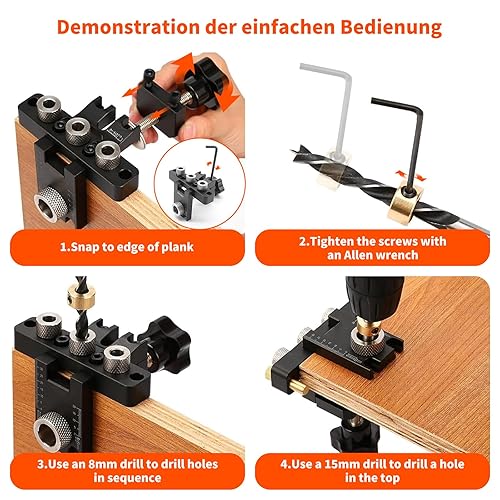 Demonstration der einfachen Bedienung

1.Snap to edge of plank

2.Tighten the screws with an Allen wrench

3.Use an 8mm drill to drill holes in sequence

4.Use a 15mm drill to drill a hole in the top