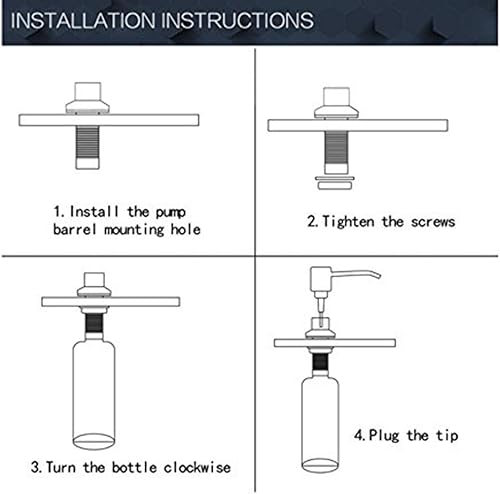 INSTALLATION INSTRUCTIONS

1. Install the pump barrel mounting hole

2. Tighten the screws

3. Turn the bottle clockwise

4. Plug the tip