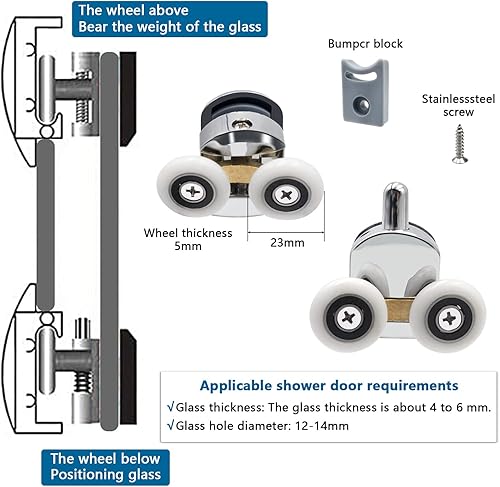 The wheel above
Bear the weight of the glass

Bumpcr block

Stainlesssteel screw

Wheel thickness 5mm

23mm

Applicable shower door requirements

√Glass thickness: The glass thickness is about 4 to 6 mm.

√Glass hole diameter: 12-14mm

The wheel below
Positioning glass