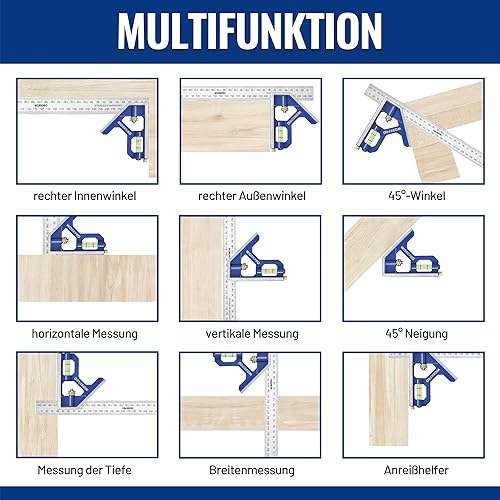 MULTIFUNKTION

rechter Innenwinkel

rechter Außenwinkel

45°-Winkel

horizontale Messung

vertikale Messung

45° Neigung

Messung der Tiefe

Breitenmessung

Anreißhelfer