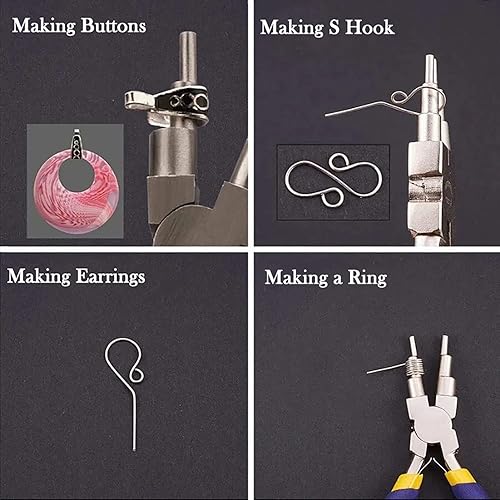 Making Buttons

Making S Hook

Making Earrings

Making a Ring