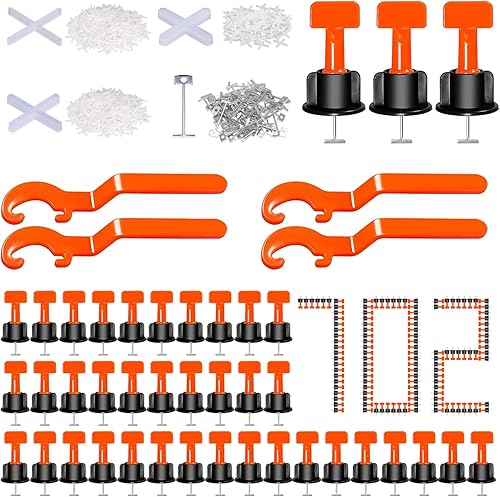 702