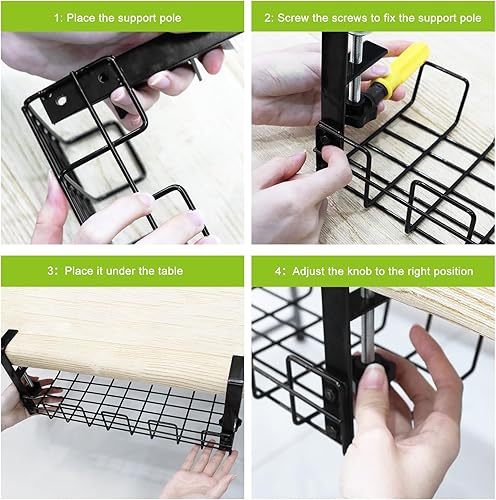 1: Place the support pole

2: Screw the screws to fix the support pole

3: Place it under the table

4: Adjust the knob to the right position