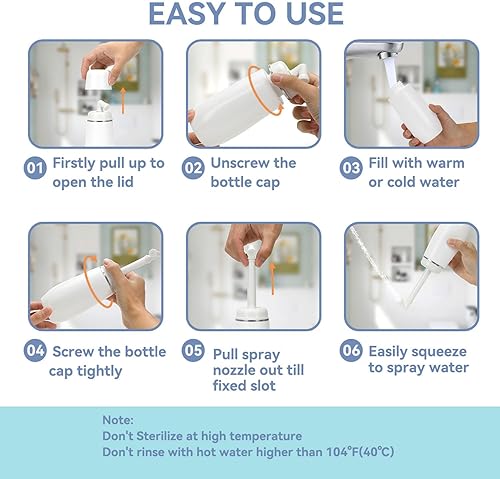 EASY TO USE

01 Firstly pull up to open the lid

02 Unscrew the bottle cap

03 Fill with warm or cold water

04 Screw the bottle cap tightly

05 Pull spray nozzle out till fixed slot

06 Easily squeeze to spray water

Note:
Don't Sterilize at high temperature
Don't rinse with hot water higher than 104°F(40°C)