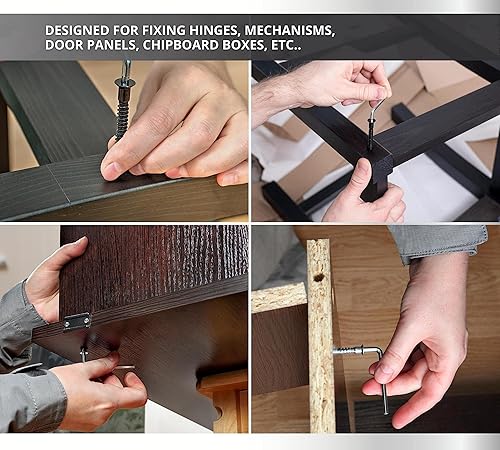 DESIGNED FOR FIXING HINGES, MECHANISMS, DOOR PANELS, CHIPBOARD BOXES, ETC..