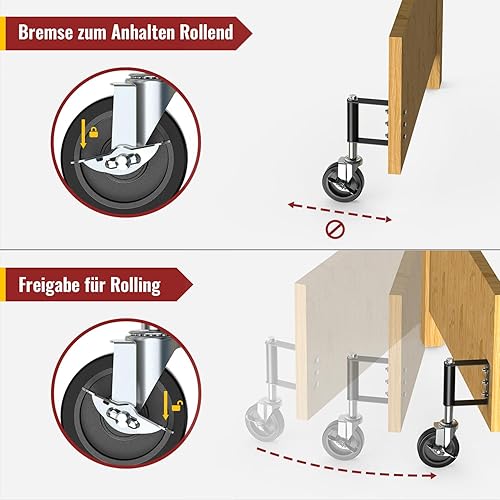 Bremse zum Anhalten Rollend

Freigabe für Rolling