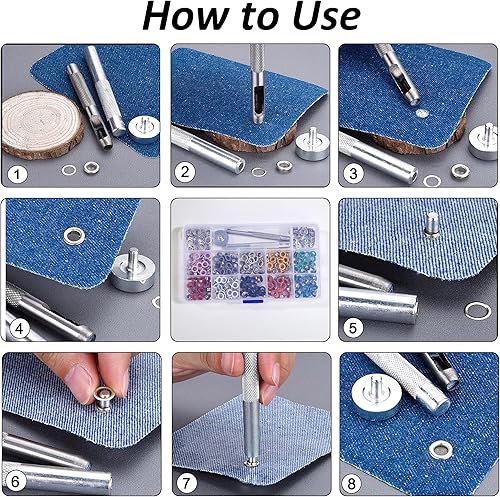 How to Use

1

2

3

4

5

6

7

8