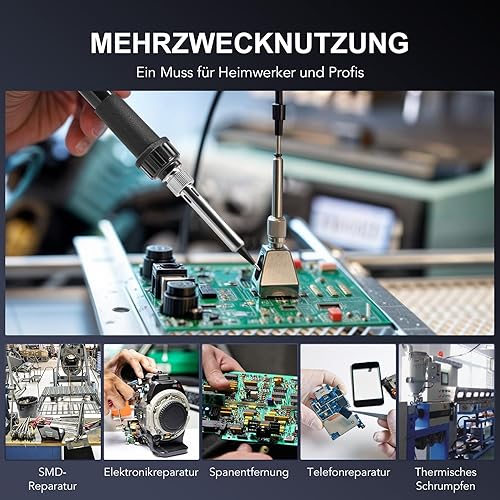 MEHRZWECKNUTZUNG

Ein Muss für Heimwerker und Profis

SMD-Reparatur

Elektronikreparatur

Spanentfernung

Telefonreparatur

Thermisches Schrumpfen