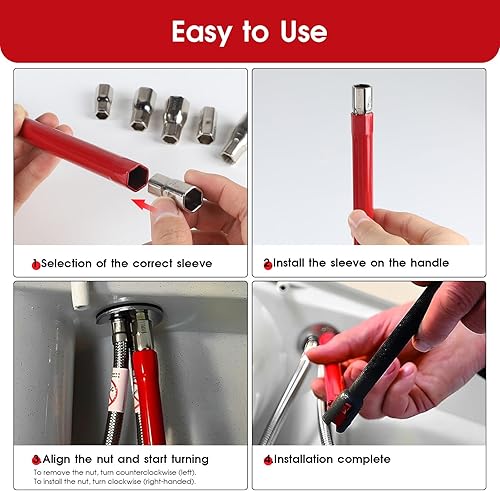 Easy to Use

1.Selection of the correct sleeve

2.Install the sleeve on the handle

3.Align the nut and start turning
To remove the nut, turn counterclockwise (left).
To install the nut, turn clockwise (right-handed).

4.Installation complete