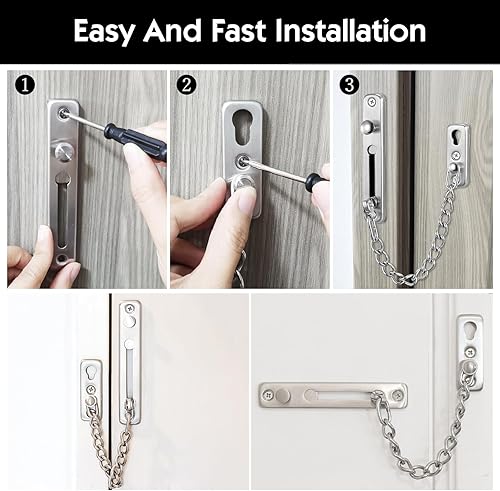 Easy And Fast Installation

1

2

3