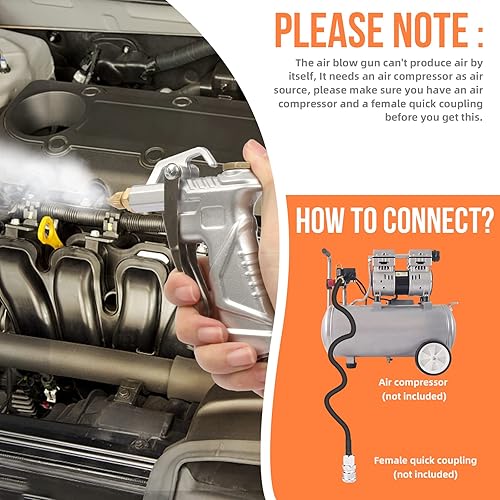 PLEASE NOTE :

The air blow gun can't produce air by itself, It needs an air compressor as air source, please make sure you have an air compressor and a female quick coupling before you get this.

HOW TO CONNECT?

Air compressor (not included)

Female quick coupling (not included)