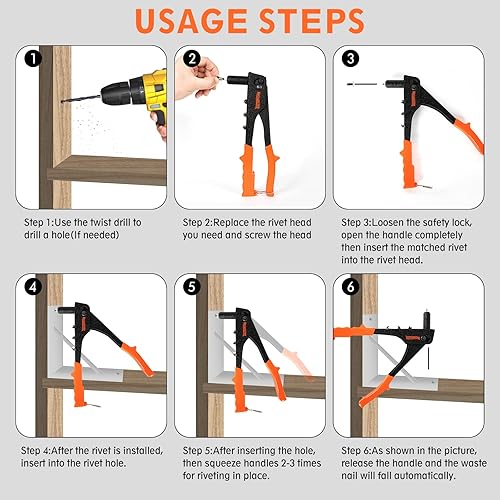 USAGE STEPS

1

Step 1:Use the twist drill to drill a hole(If needed)

2

Step 2:Replace the rivet head you need and screw the head

3

Step 3:Loosen the safety lock, open the handle completely then insert the matched rivet into the rivet head.

4

Step 4:After the rivet is installed, insert into the rivet hole.

5

Step 5:After inserting the hole, then squeeze handles 2-3 times for riveting in place.

6

Step 6:As shown in the picture, release the handle and the waste nail will fall automatically.