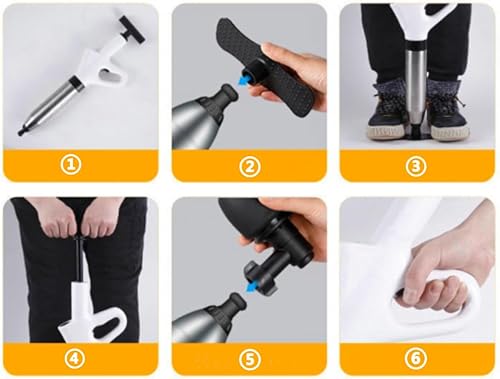 ①

②

③

④

⑤

⑥