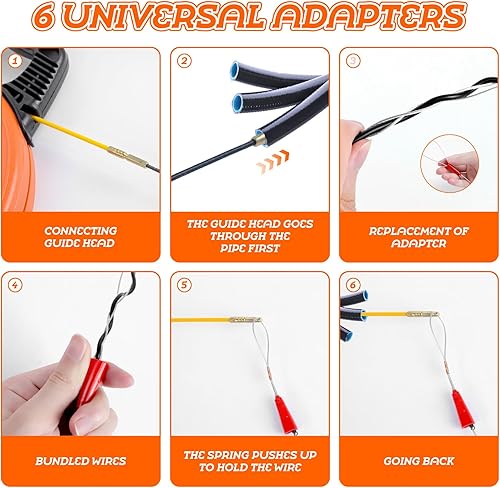 6 UNIVERSAL ADAPTERS

1
CONNECTING GUIDE HEAD

2
THE GUIDE HEAD GOES THROUGH THE PIPE FIRST

3
REPLACEMENT OF ADAPTER

4
BUNDLED WIRES

5
THE SPRING PUSHES UP TO HOLD THE WIRE

6
GOING BACK