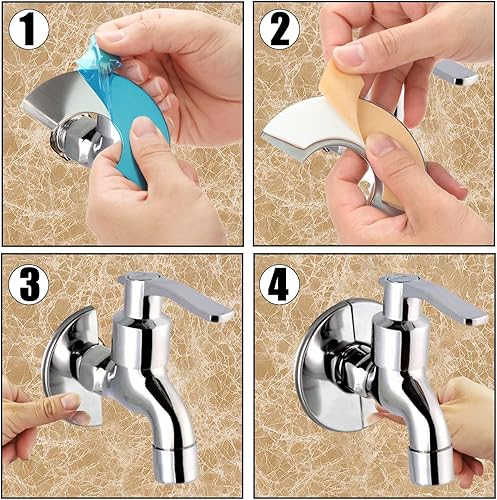 1

2

3

4