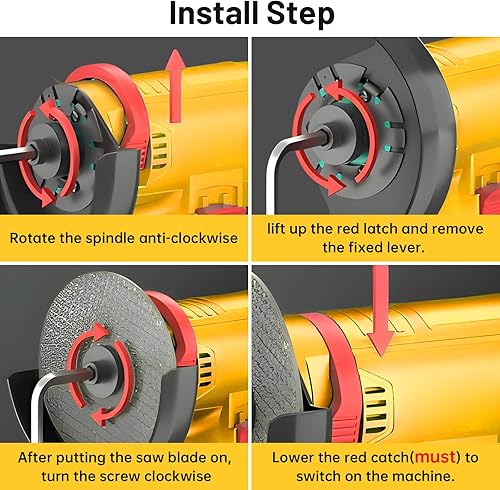 Install Step

Rotate the spindle anti-clockwise

lift up the red latch and remove the fixed lever.

After putting the saw blade on, turn the screw clockwise

Lower the red catch(must) to switch on the machine.