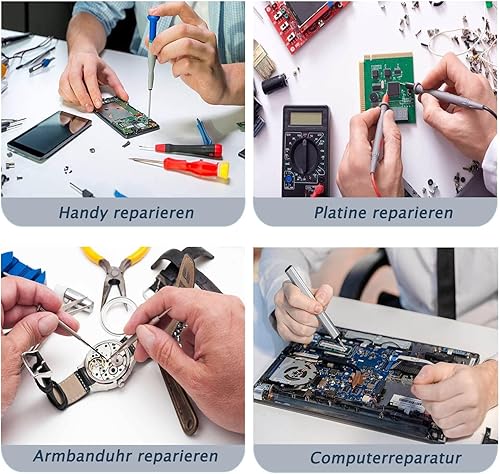 Handy reparieren

Platine reparieren

Armbanduhr reparieren

Computerreparatur