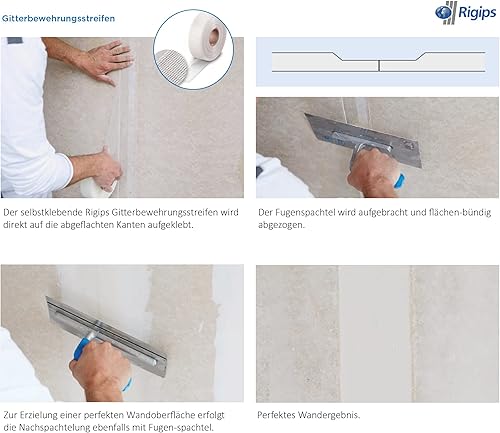 Gitterbewehrungsstreifen

Rigips

Der selbstklebende Rigips Gitterbewehrungsstreifen wird direkt auf die abgeflachten Kanten aufgeklebt.

Der Fugenspachtel wird aufgebracht und flächen-bündig abgezogen.

Zur Erzielung einer perfekten Wandoberfläche erfolgt die Nachspachtelung ebenfalls mit Fugen-spachtel.

Perfektes Wandergebnis.