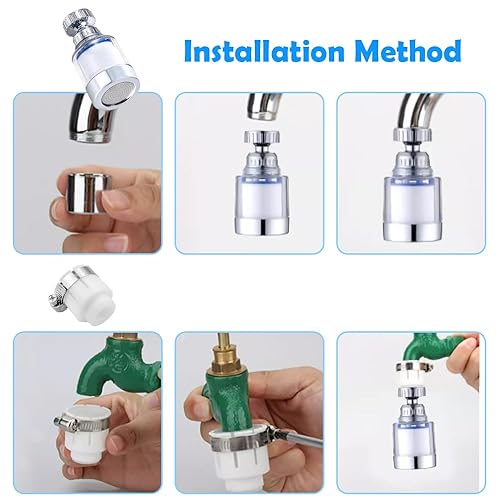 Installation Method