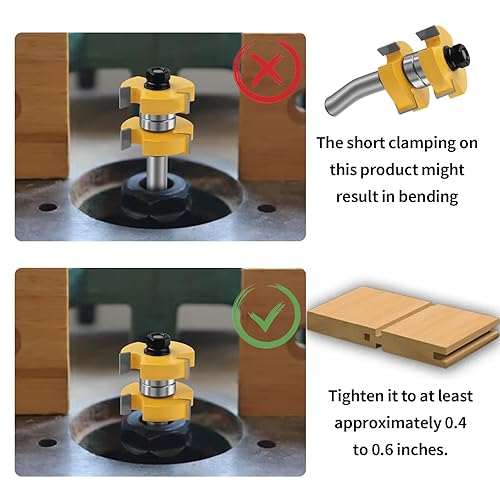 The short clamping on this product might result in bending

Tighten it to at least approximately 0.4 to 0.6 inches.