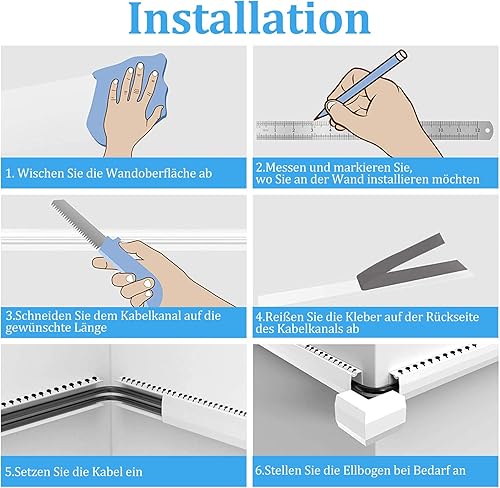 Installation

1. Wischen Sie die Wandoberfläche ab

2.Messen und markieren Sie, wo Sie an der Wand installieren möchten

3.Schneiden Sie dem Kabelkanal auf die gewünschte Länge

4.Reißen Sie die Kleber auf der Rückseite des Kabelkanals ab

5.Setzen Sie die Kabel ein

6.Stellen Sie die Ellbogen bei Bedarf an