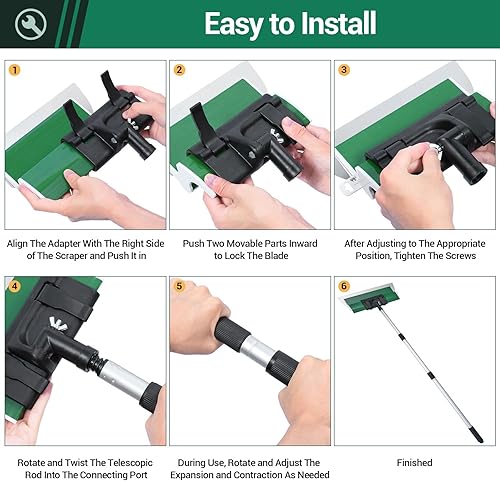 Easy to Install

1

Align The Adapter With The Right Side of The Scraper and Push It in

2

Push Two Movable Parts Inward to Lock The Blade

3

After Adjusting to The Appropriate Position, Tighten The Screws

4

Rotate and Twist The Telescopic Rod Into The Connecting Port

5

During Use, Rotate and Adjust The Expansion and Contraction As Needed

6

Finished