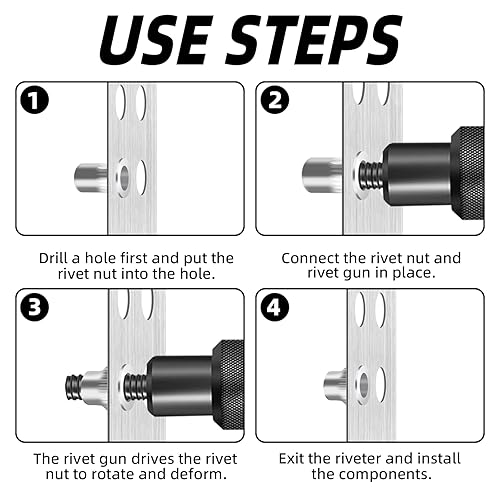 USE STEPS

1

Drill a hole first and put the rivet nut into the hole.

2

Connect the rivet nut and rivet gun in place.

3

The rivet gun drives the rivet nut to rotate and deform.

4

Exit the riveter and install the components.