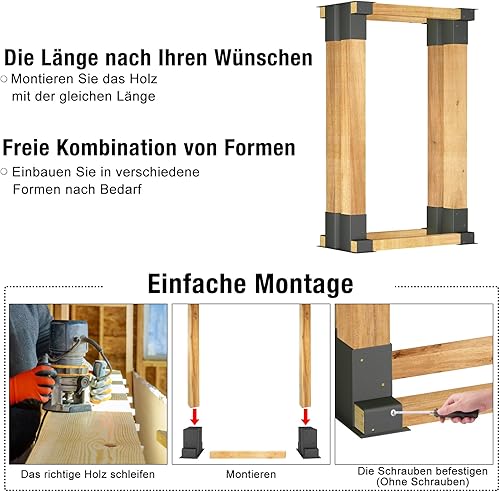 Die Länge nach Ihren Wünschen

○ Montieren Sie das Holz mit der gleichen Länge

Freie Kombination von Formen

○ Einbauen Sie in verschiedene Formen nach Bedarf

Einfache Montage

Das richtige Holz schleifen

Montieren

Die Schrauben befestigen (Ohne Schrauben)