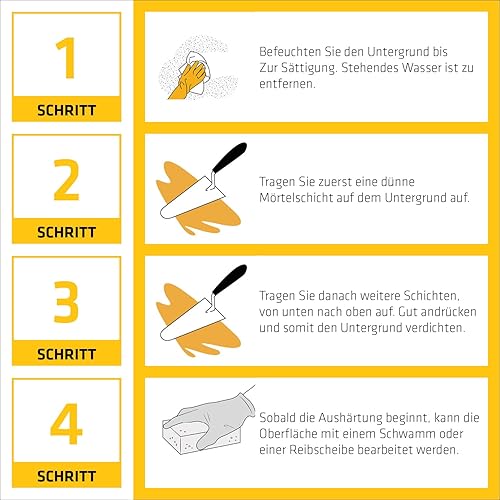 1
SCHRITT

Befeuchten Sie den Untergrund bis Zur Sättigung. Stehendes Wasser ist zu entfernen.

2
SCHRITT

Tragen Sie zuerst eine dünne Mörtelschicht auf dem Untergrund auf.

3
SCHRITT

Tragen Sie danach weitere Schichten, von unten nach oben auf. Gut andrücken und somit den Untergrund verdichten.

4
SCHRITT

Sobald die Aushärtung beginnt, kann die Oberfläche mit einem Schwamm oder einer Reibscheibe bearbeitet werden.