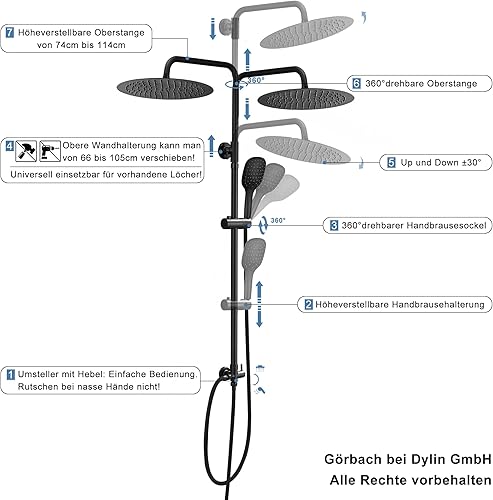 7 Höheverstellbare Oberstange von 74cm bis 114cm

360°

6 360°drehbare Oberstange

4 Obere Wandhalterung kann man von 66 bis 105cm verschieben!
Universell einsetzbar für vorhandene Löcher!

5 Up und Down ±30°

360°

3 360°drehbarer Handbrausesockel

2 Höheverstellbare Handbrausehalterung

1 Umsteller mit Hebel: Einfache Bedienung. Rutschen bei nasse Hände nicht!

Görbach bei Dylin GmbH
Alle Rechte vorbehalten