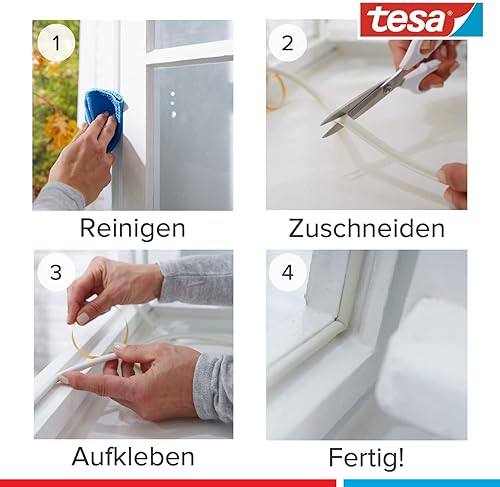 tesa®

1
Reinigen

2
Zuschneiden

3
Aufkleben

4
Fertig!