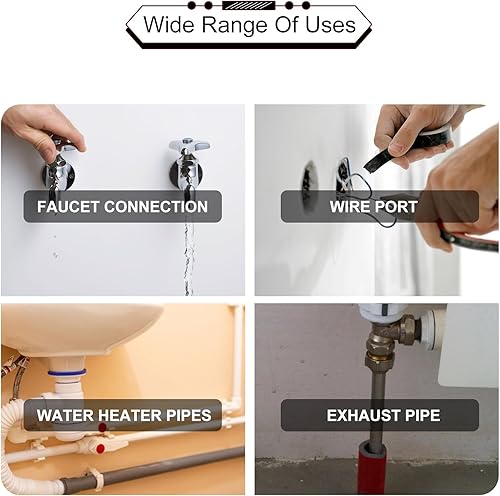 Wide Range Of Uses

FAUCET CONNECTION

WIRE PORT

WATER HEATER PIPES

EXHAUST PIPE