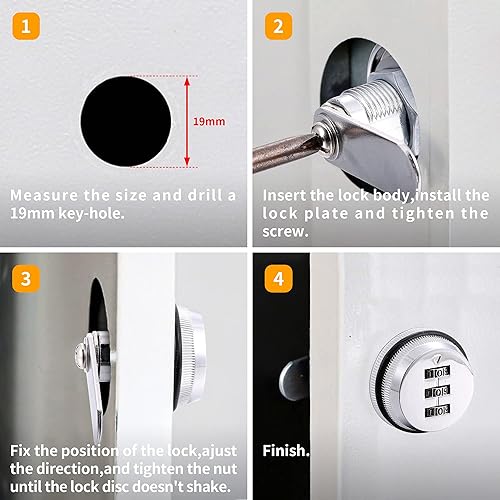 1

19mm

Measure the size and drill a 19mm key-hole.

2

Insert the lock body,install the lock plate and tighten the screw.

3

Fix the position of the lock,ajust the direction,and tighten the nut until the lock disc doesn't shake.

4

Finish.